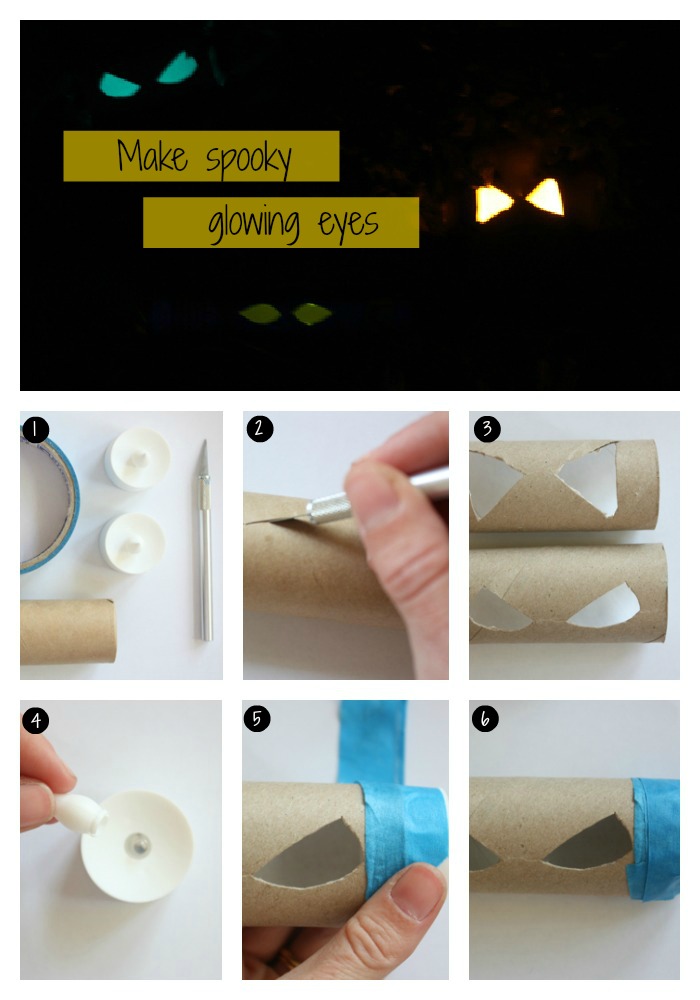 Make spooky
glowing eyes

1
2
3
4
5
6